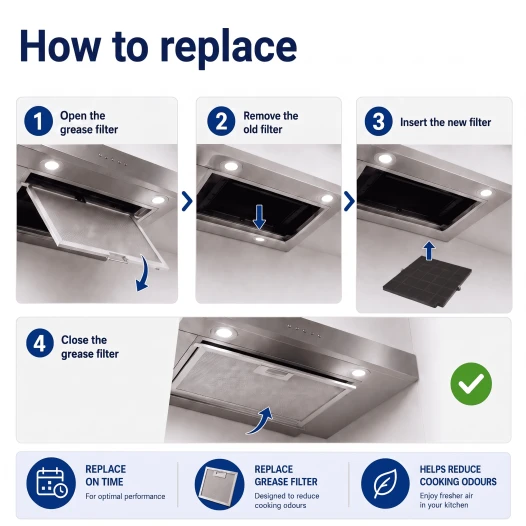 How to replace

1 Open the grease filter

2 Remove the old filter

3 Insert the new filter

4 Close the grease filter

REPLACE ON TIME
For optimal performance

REPLACE GREASE FILTER
Designed to reduce cooking odours

HELPS REDUCE COOKING ODOURS
Enjoy fresher air in your kitchen