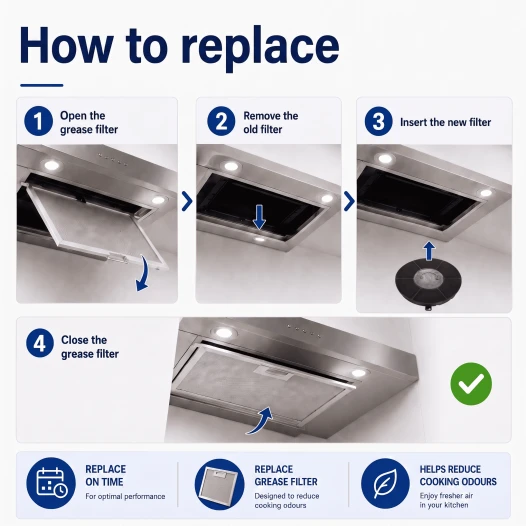 How to replace

1 Open the grease filter

2 Remove the old filter

3 Insert the new filter

4 Close the grease filter

REPLACE ON TIME
For optimal performance

REPLACE GREASE FILTER
Designed to reduce cooking odours

HELPS REDUCE COOKING ODOURS
Enjoy fresher air in your kitchen