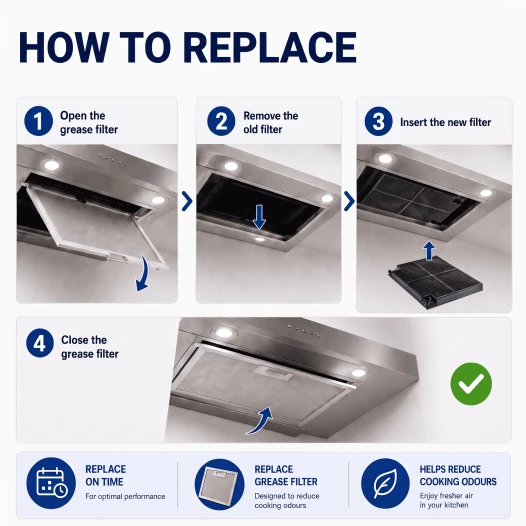 HOW TO REPLACE

1 Open the grease filter

2 Remove the old filter

3 Insert the new filter

4 Close the grease filter

REPLACE ON TIME
For optimal performance

REPLACE GREASE FILTER
Designed to reduce cooking odours

HELPS REDUCE COOKING ODOURS
Enjoy fresher air in your kitchen