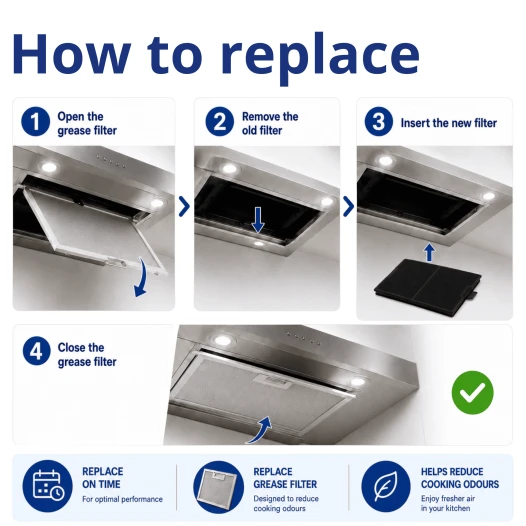 How to replace

1 Open the grease filter

2 Remove the old filter

3 Insert the new filter

4 Close the grease filter

REPLACE ON TIME
For optimal performance

REPLACE GREASE FILTER
Designed to reduce cooking odours

HELPS REDUCE COOKING ODOURS
Enjoy fresher air in your kitchen