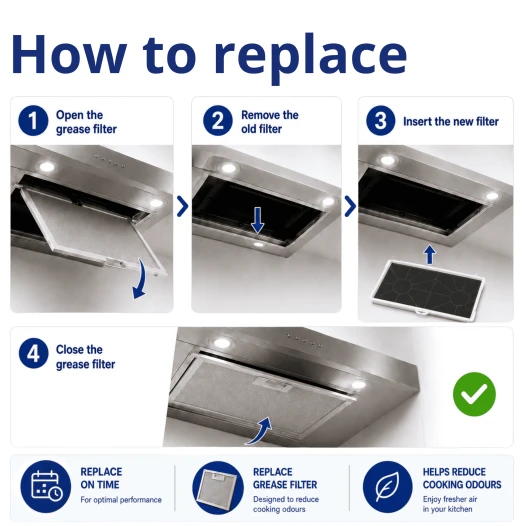 How to replace

1 Open the grease filter

2 Remove the old filter

3 Insert the new filter

4 Close the grease filter

REPLACE ON TIME
For optimal performance

REPLACE GREASE FILTER
Designed to reduce cooking odours

HELPS REDUCE COOKING ODOURS
Enjoy fresher air in your kitchen