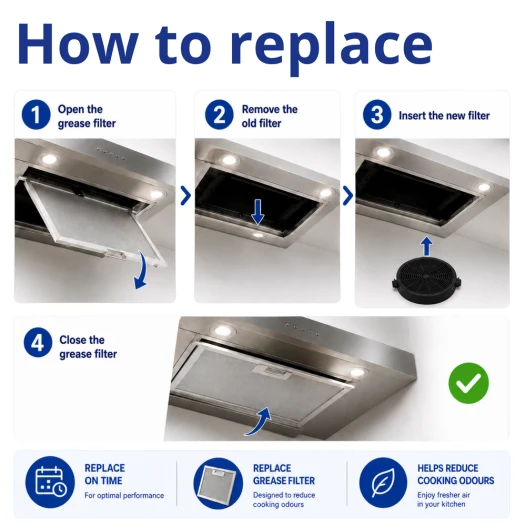 How to replace

1 Open the grease filter

2 Remove the old filter

3 Insert the new filter

4 Close the grease filter

REPLACE ON TIME
For optimal performance

REPLACE GREASE FILTER
Designed to reduce cooking odours

HELPS REDUCE COOKING ODOURS
Enjoy fresher air in your kitchen