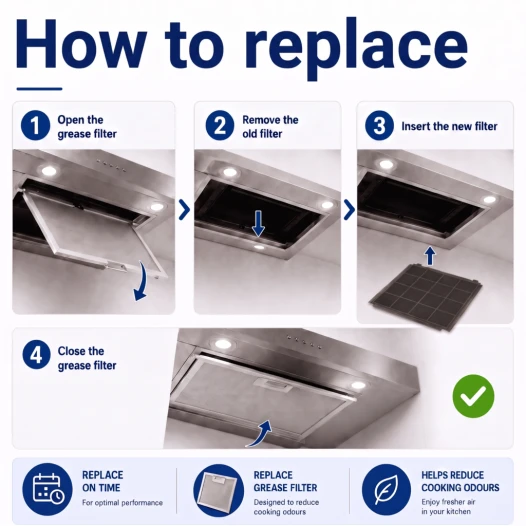 How to replace

1 Open the grease filter

2 Remove the old filter

3 Insert the new filter

4 Close the grease filter

REPLACE ON TIME
For optimal performance

REPLACE GREASE FILTER
Designed to reduce cooking odours

HELPS REDUCE COOKING ODOURS
Enjoy fresher air in your kitchen