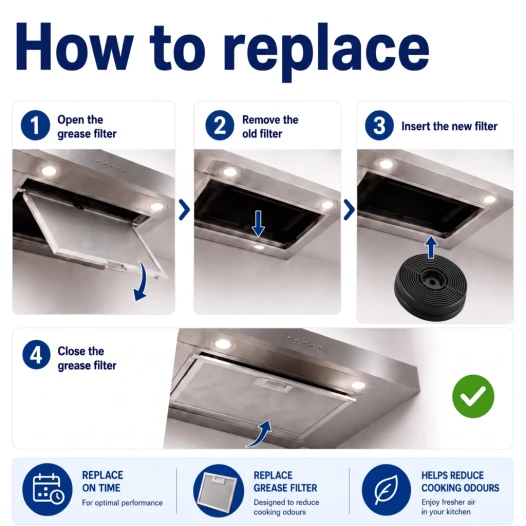 How to replace

1 Open the grease filter

2 Remove the old filter

3 Insert the new filter

4 Close the grease filter

REPLACE ON TIME
For optimal performance

REPLACE GREASE FILTER
Designed to reduce cooking odours

HELPS REDUCE COOKING ODOURS
Enjoy fresher air in your kitchen