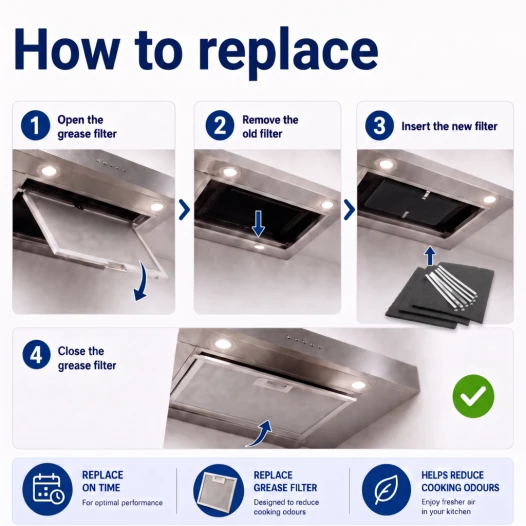 How to replace

1 Open the grease filter

2 Remove the old filter

3 Insert the new filter

4 Close the grease filter

REPLACE ON TIME
For optimal performance

REPLACE GREASE FILTER
Designed to reduce cooking odours

HELPS REDUCE COOKING ODOURS
Enjoy fresher air in your kitchen