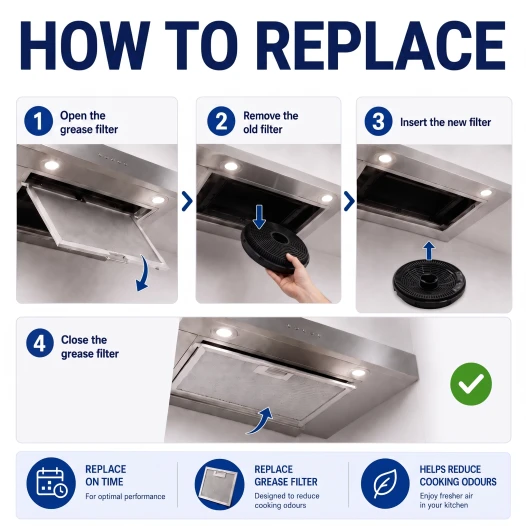 HOW TO REPLACE

1 Open the grease filter

2 Remove the old filter

3 Insert the new filter

4 Close the grease filter

REPLACE ON TIME
For optimal performance

REPLACE GREASE FILTER
Designed to reduce cooking odours

HELPS REDUCE COOKING ODOURS
Enjoy fresher air in your kitchen